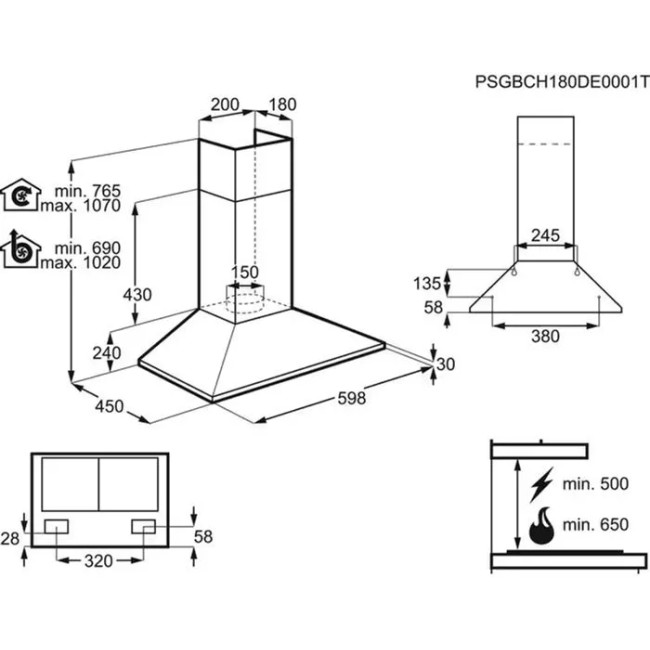 PSGBCH180DE0001T

200
180
min. 765
max. 1070
min. 690
max. 1020
430
150
240
450
598
30

245
135
58
380

28
320
58

min. 500
min. 650